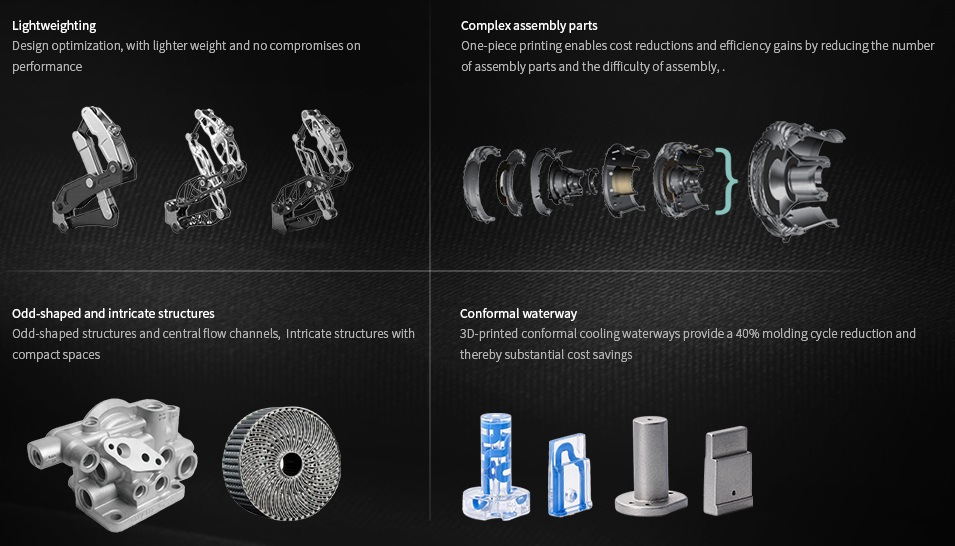 Lightweighting
Design optimization, with lighter weight and no compromises on performance

Complex assembly parts
One-piece printing enables cost reductions and efficiency gains by reducing the number of assembly parts and the difficulty of assembly, .

Odd-shaped and intricate structures
Odd-shaped structures and central flow channels,  Intricate structures with compact spaces

Conformal waterway
3D-printed conformal cooling waterways provide a 40% molding cycle reduction and thereby substantial cost savings